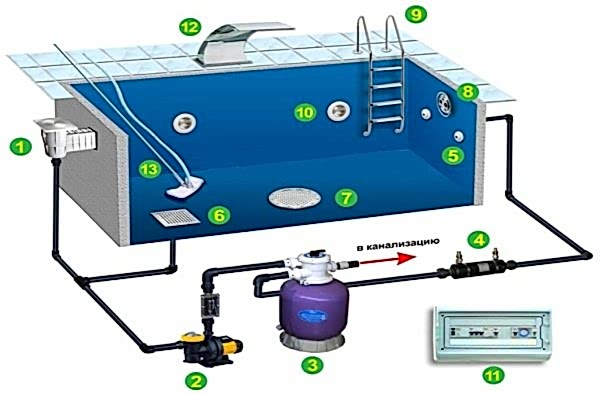 12
9
8
10
1
5
13
7
6
в канализацию
4
2
3
11